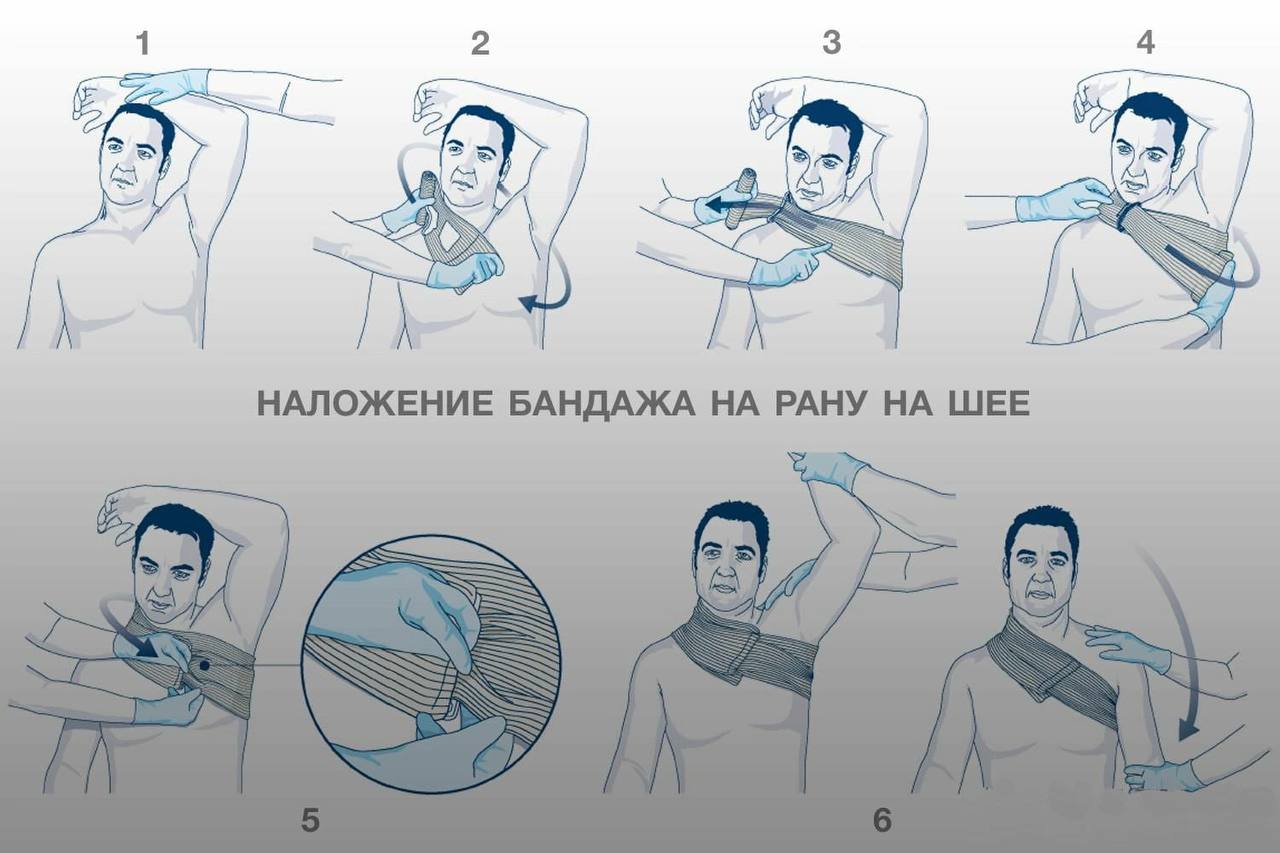 1

2

3

4

НАЛОЖЕНИЕ БАНДАЖА НА РАНУ НА ШЕЕ

5

6